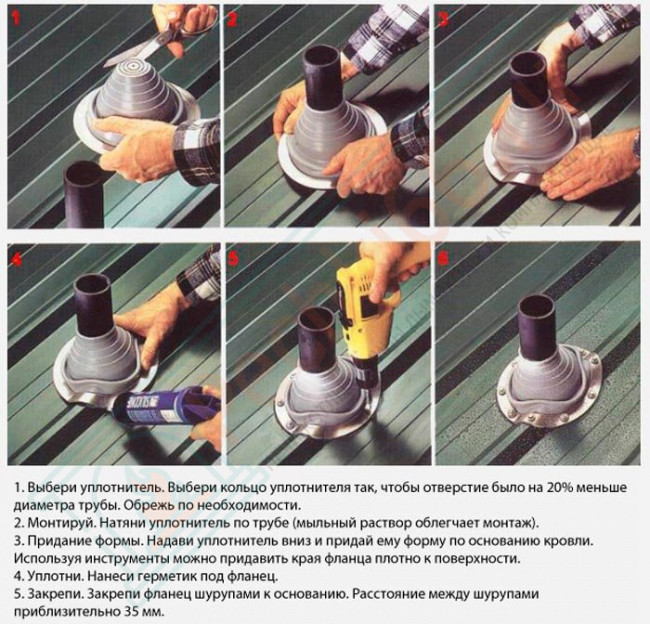 1

2

3

4

5

6

1. Выбери уплотнитель. Выбери кольцо уплотнителя так, чтобы отверстие было на 20% меньше диаметра трубы. Обрежь по необходимости.
2. Монтируй. Натяни уплотнитель по трубе (мыльный раствор облегчает монтаж).
3. Придание формы. Надави уплотнитель вниз и придай ему форму по основанию кровли. Используя инструменты можно придавить края фланца плотно к поверхности.
4. Уплотни. Нанеси герметик под фланец.
5. Закрепи. Закрепи фланец шурупами к основанию. Расстояние между шурупами приблизительно 35 мм.