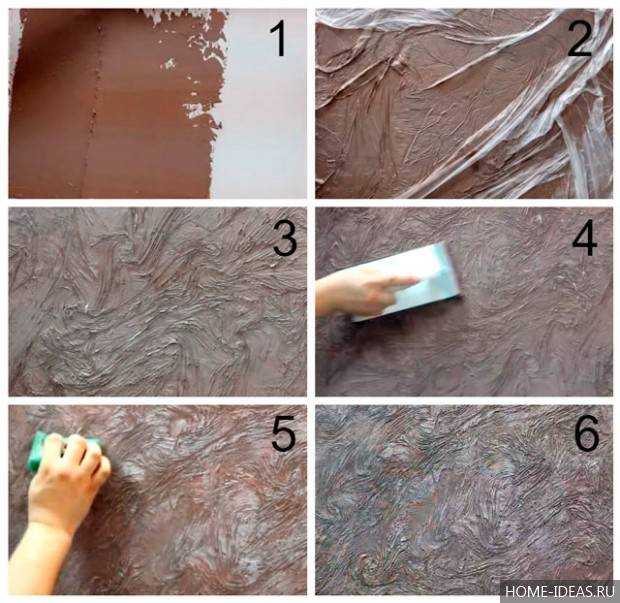 1
2
3
4
5
6
HOME-IDEAS.RU